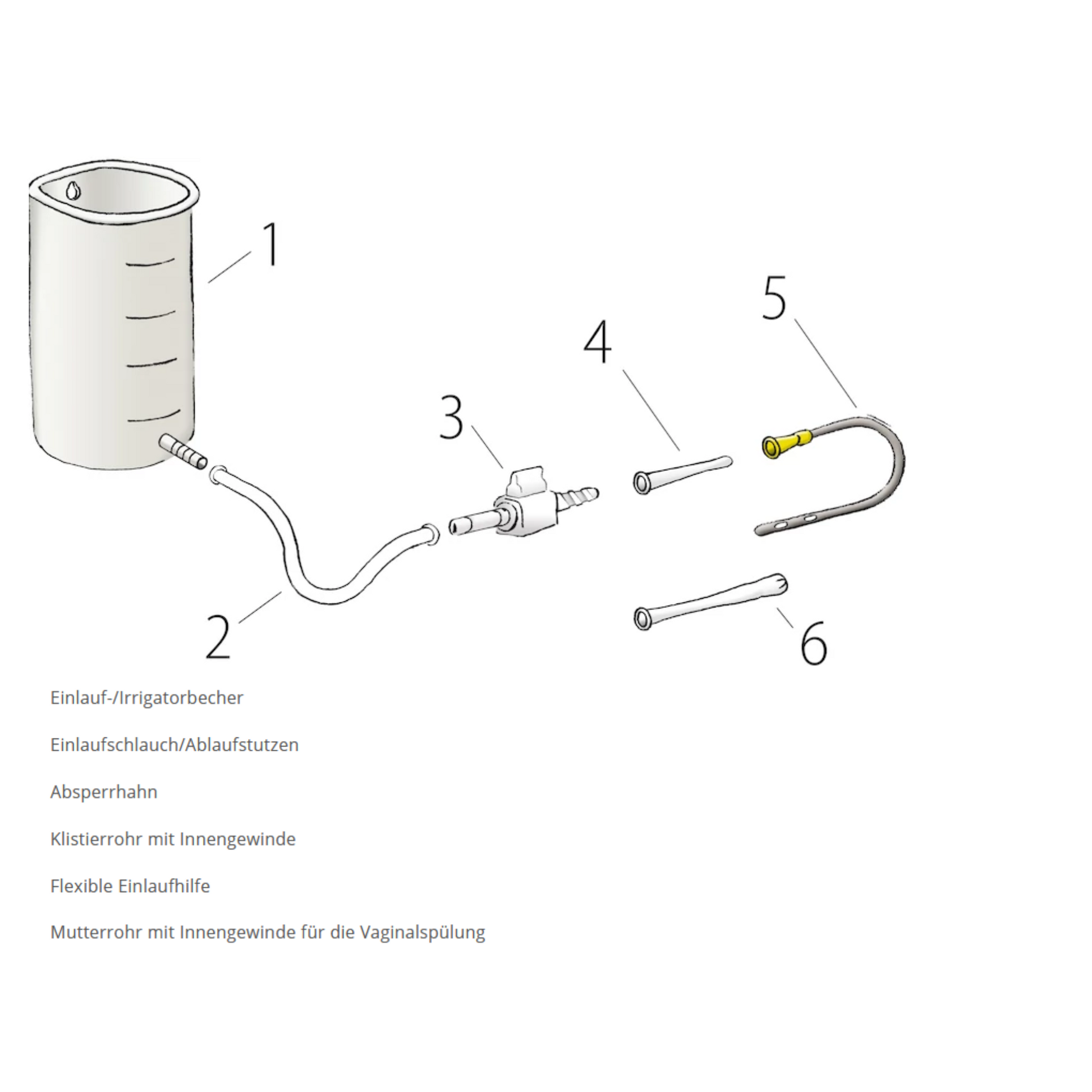 1

5

4

3

2

6

Einlauf-/Irrigatorbecher

Einlaufschlauch/Ablaufstutzen

Absperrhahn

Klistierrohr mit Innengewinde

Flexible Einlaufhilfe

Mutterrohr mit Innengewinde für die Vaginalspülung